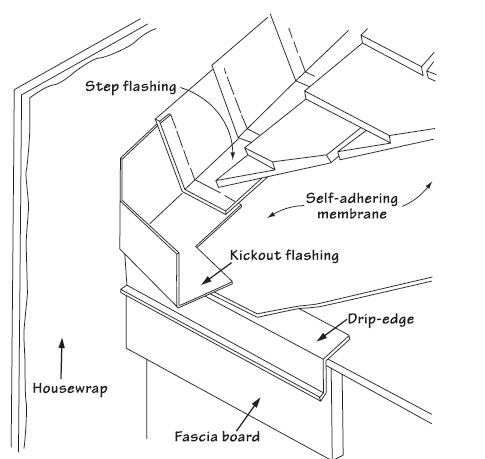 Step flashing

Self-adhering membrane

Kickout flashing

Drip-edge

Housewrap

Fascia board