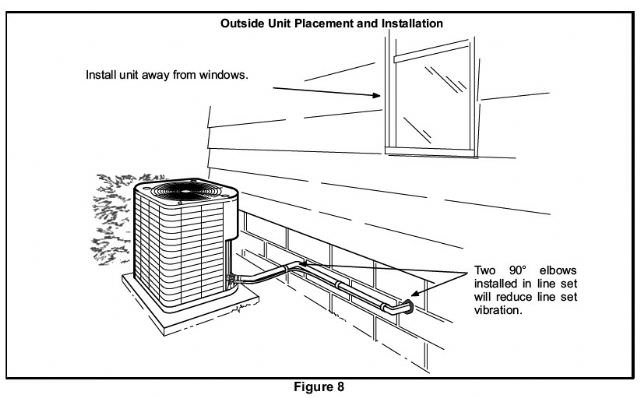 Outside Unit Placement and Installation

Install unit away from windows.

Two 90° elbows installed in line set will reduce line set vibration.

Figure 8