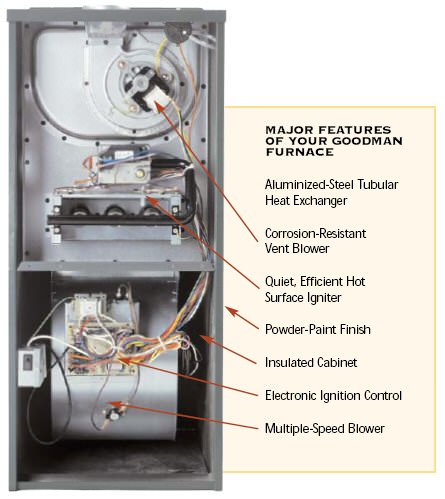 MAJOR FEATURES OF YOUR GOODMAN FURNACE

Aluminized-Steel Tubular Heat Exchanger

Corrosion-Resistant Vent Blower

Quiet, Efficient Hot Surface Igniter

Powder-Paint Finish

Insulated Cabinet

Electronic Ignition Control

Multiple-Speed Blower