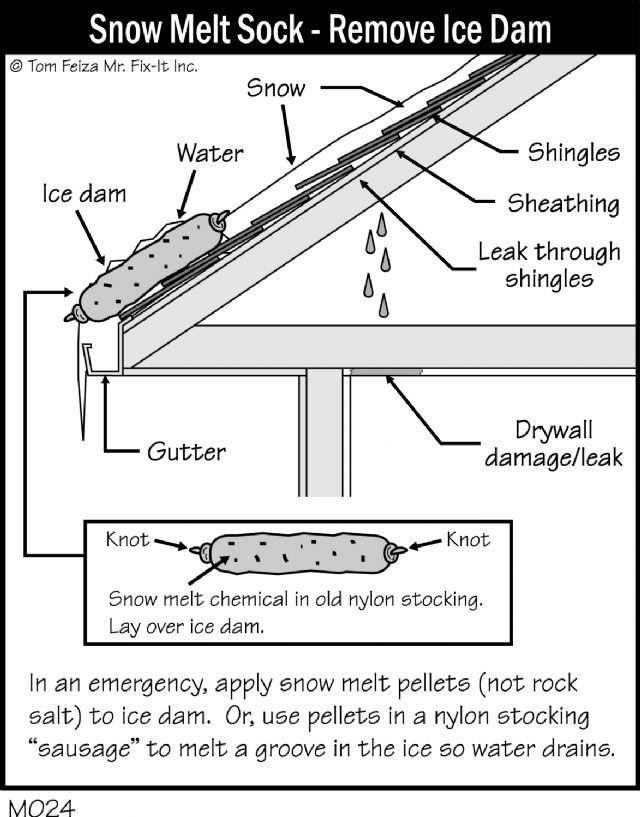 Snow Melt Sock - Remove Ice Dam

© Tom Feiza Mr. Fix-It Inc.

Snow

Water

Ice dam

Shingles

Sheathing

Leak through shingles

Gutter

Drywall damage/leak

Knot

Knot

Snow melt chemical in old nylon stocking. Lay over ice dam.

In an emergency, apply snow melt pellets (not rock salt) to ice dam. Or, use pellets in a nylon stocking "sausage" to melt a groove in the ice so water drains.

M024