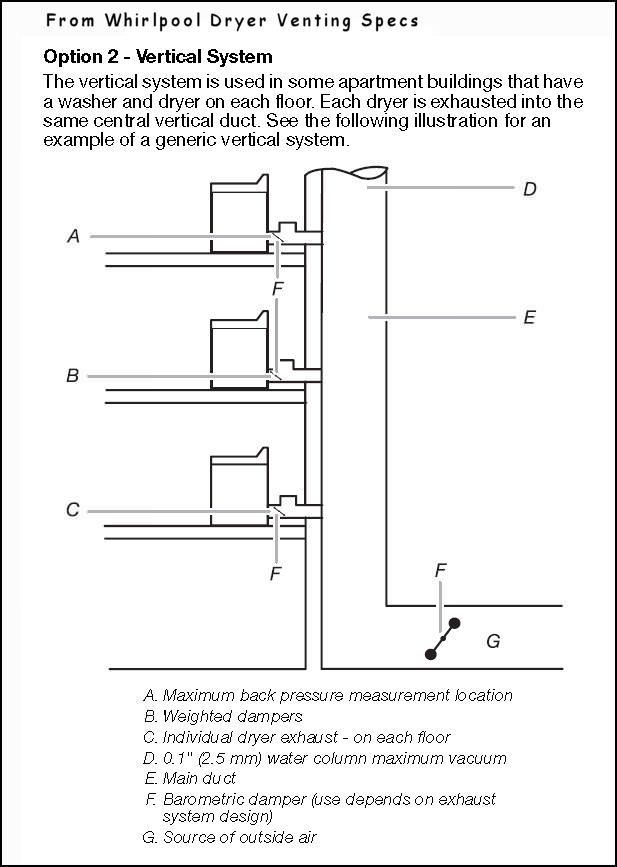 From Whirlpool Dryer Venting Specs

Option 2 - Vertical System

The vertical system is used in some apartment buildings that have a washer and dryer on each floor. Each dryer is exhausted into the same central vertical duct. See the following illustration for an example of a generic vertical system.

D

A

F

E

B

C

F

F

G

A. Maximum back pressure measurement location
B. Weighted dampers
C. Individual dryer exhaust - on each floor
D. 0.1" (2.5 mm) water column maximum vacuum
E. Main duct
F. Barometric damper (use depends on exhaust system design)
G. Source of outside air