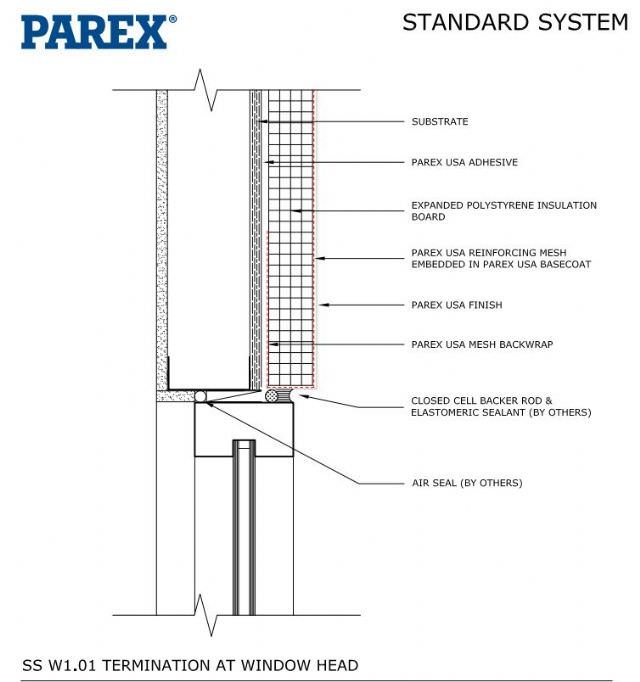 PAREX®

STANDARD SYSTEM

SUBSTRATE

PAREX USA ADHESIVE

EXPANDED POLYSTYRENE INSULATION BOARD

PAREX USA REINFORCING MESH EMBEDDED IN PAREX USA BASECOAT

PAREX USA FINISH

PAREX USA MESH BACKWRAP

CLOSED CELL BACKER ROD & ELASTOMERIC SEALANT (BY OTHERS)

AIR SEAL (BY OTHERS)

SS W1.01 TERMINATION AT WINDOW HEAD