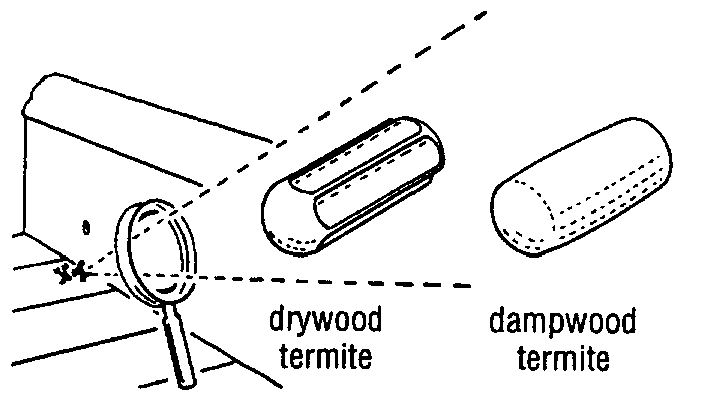 drywood termite

dampwood termite