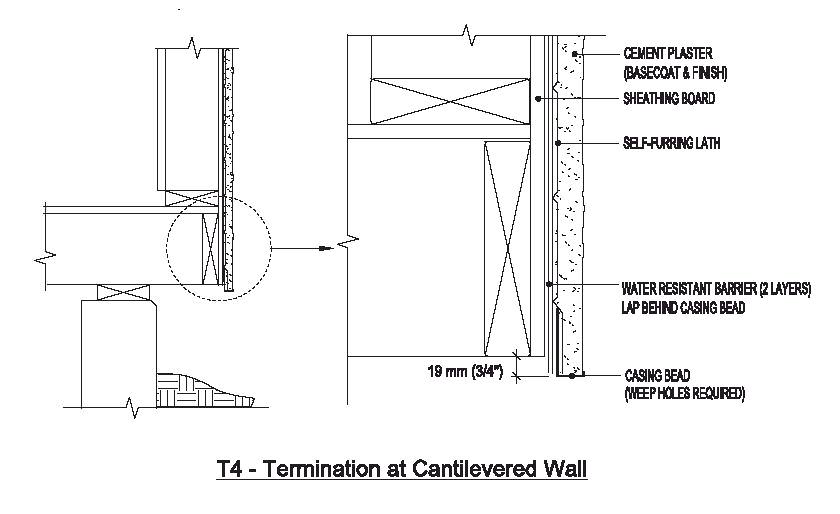 CEMENT PLASTER (BASECOAT & FINISH)

SHEATHING BOARD

SELF-FURRING LATH

WATER RESISTANT BARRIER (2 LAYERS) LAP BEHIND CASING BEAD

19 mm (3/4")

CASING BEAD (WEEP HOLES REQUIRED)

T4 - Termination at Cantilevered Wall