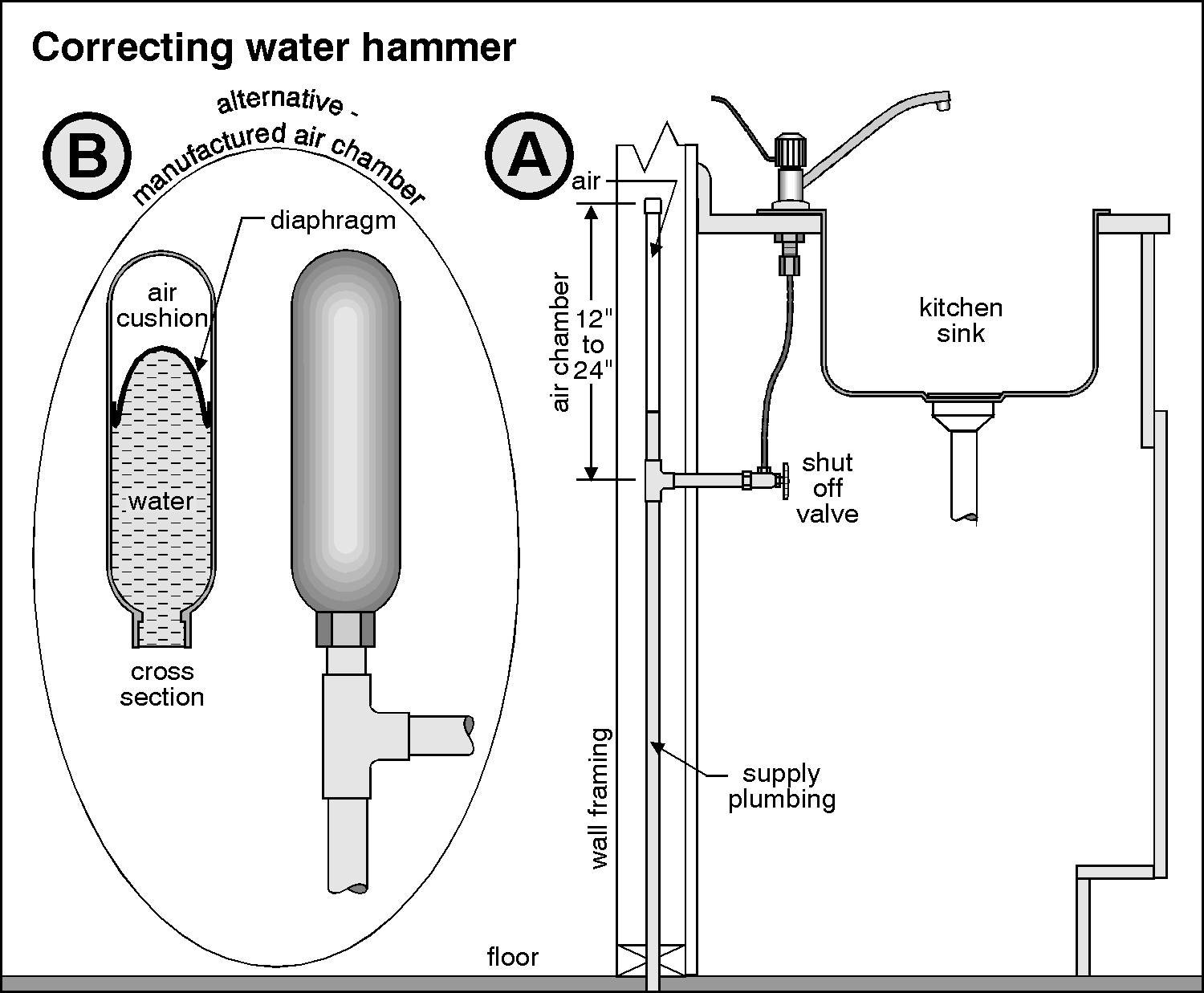 Correcting water hammer

B

alternative - manufactured air chamber

diaphragm

air cushion

water

cross section

A

air

air chamber

12" to 24"

kitchen sink

shut off valve

wall framing

supply plumbing

floor