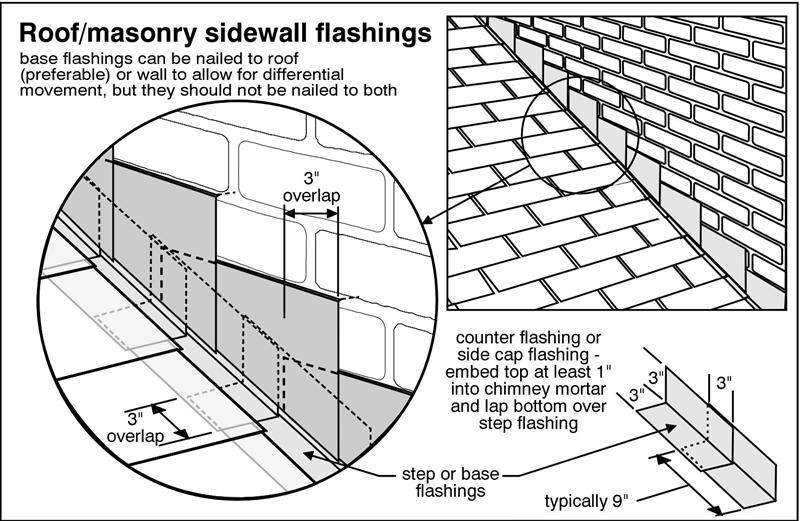 Roof/masonry sidewall flashings

base flashings can be nailed to roof (preferable) or wall to allow for differential movement, but they should not be nailed to both

3" overlap

3" overlap

counter flashing or side cap flashing - embed top at least 1" into chimney mortar and lap bottom over step flashing

3"

3"

3"

step or base flashings

typically 9"